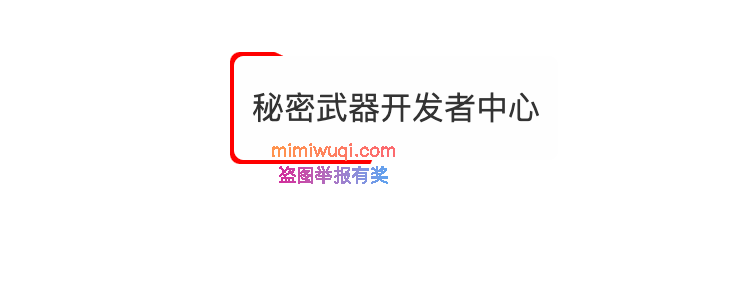 秘密武器开发者中心

mimiwuqi.com
盗图举报有奖